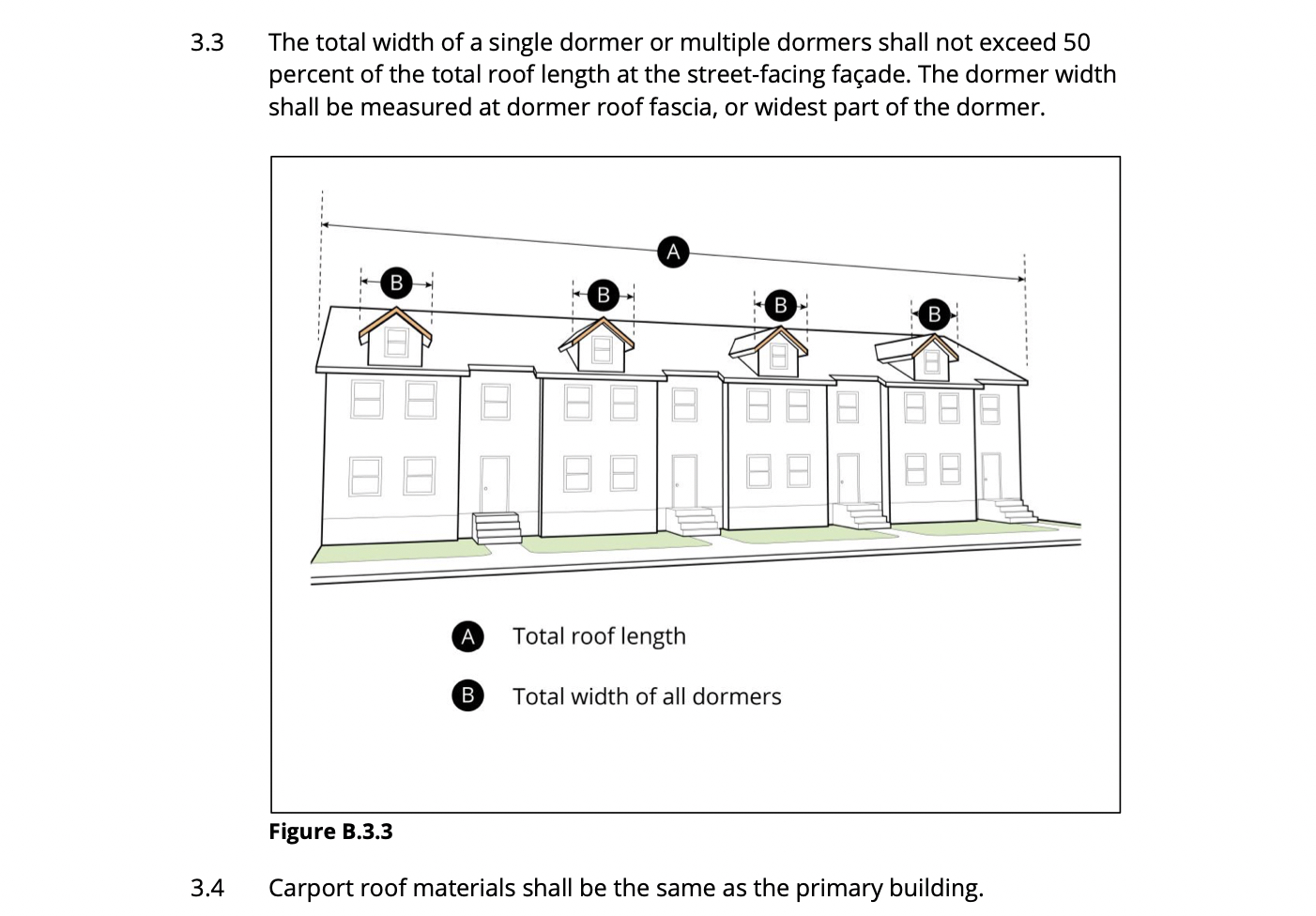 3.3 The total width of a single dormer or multiple dormers shall not exceed 50 percent of the total roof length at the street-facing façade. The dormer width shall be measured at dormer roof fascia, or widest part of the dormer.

A

B

B

B

B

A Total roof length

B Total width of all dormers

**Figure B.3.3**

3.4 Carport roof materials shall be the same as the primary building.